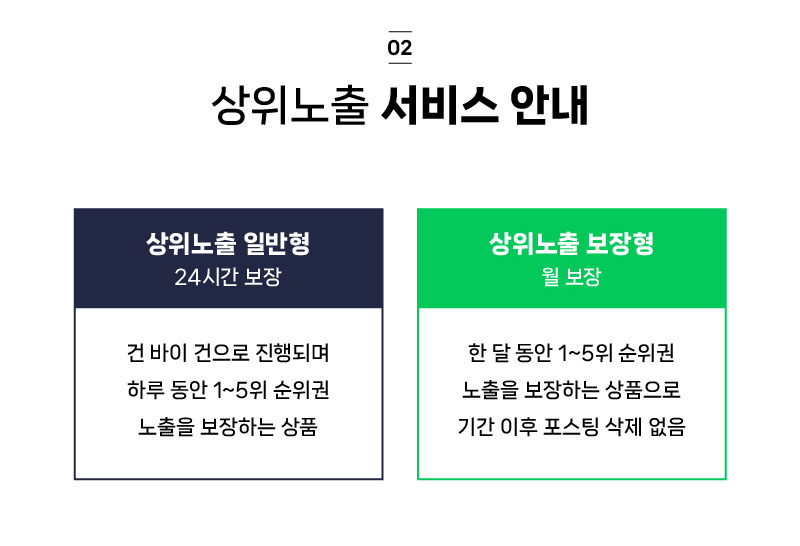 02

상위노출 서비스 안내

상위노출 일반형
24시간 보장

건 바이 건으로 진행되며
하루 동안 1~5위 순위권
노출을 보장하는 상품

상위노출 보장형
월 보장

한 달 동안 1~5위 순위권
노출을 보장하는 상품으로
기간 이후 포스팅 삭제 없음